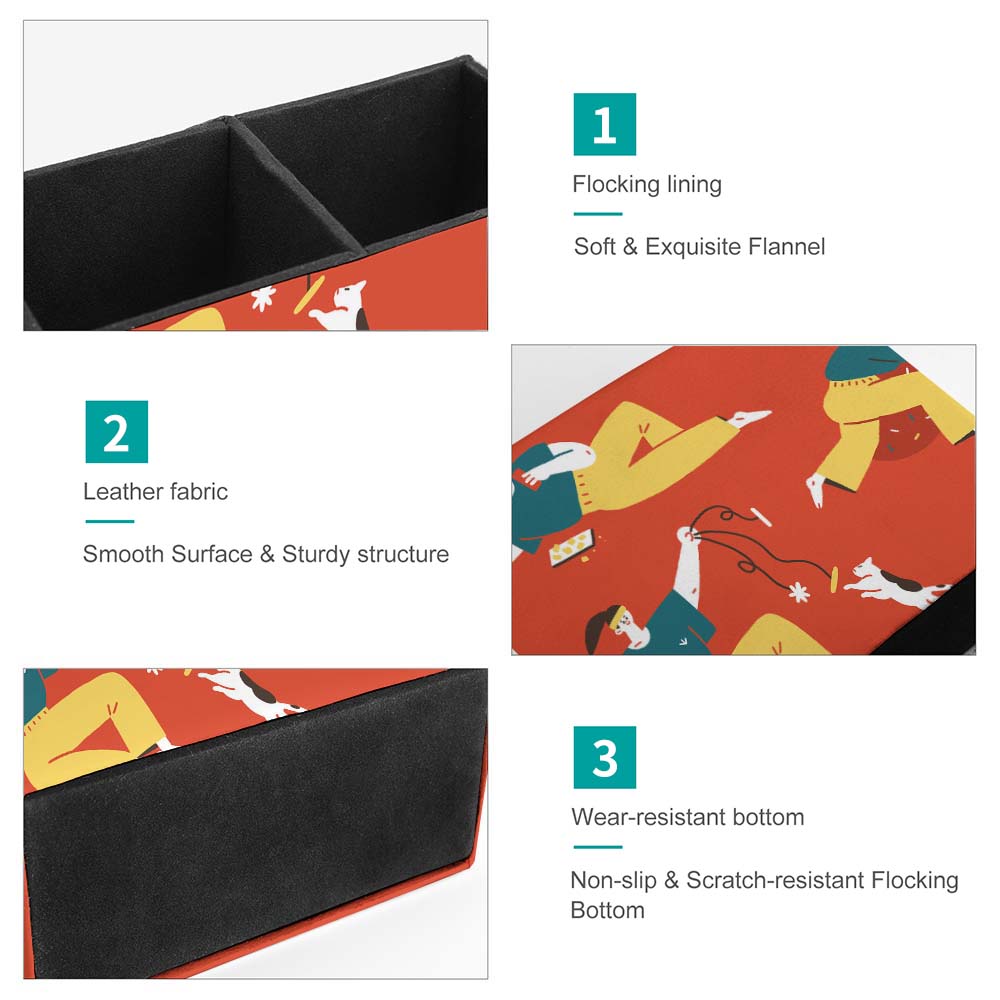 1

Flocking lining

Soft & Exquisite Flannel

2

Leather fabric

Smooth Surface & Sturdy structure

3

Wear-resistant bottom

Non-slip & Scratch-resistant Flocking Bottom