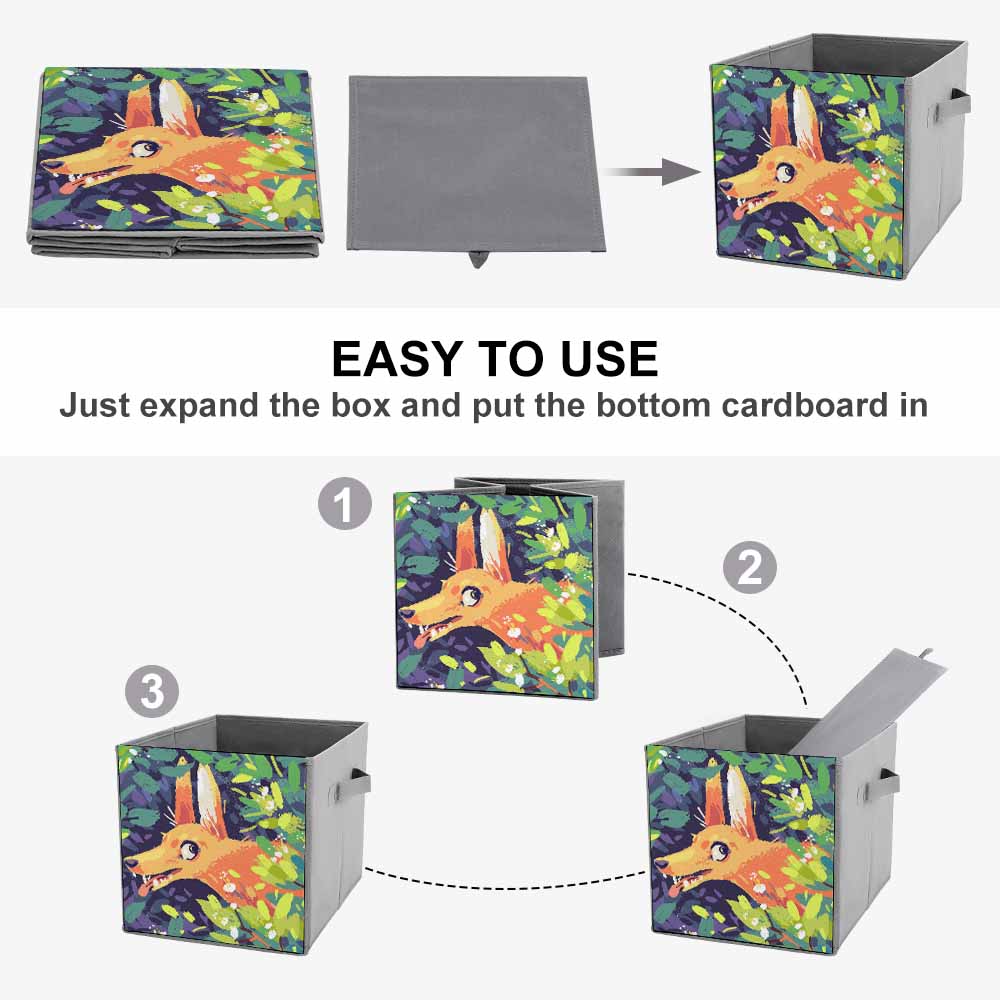 EASY TO USE
Just expand the box and put the bottom cardboard in

1

2

3