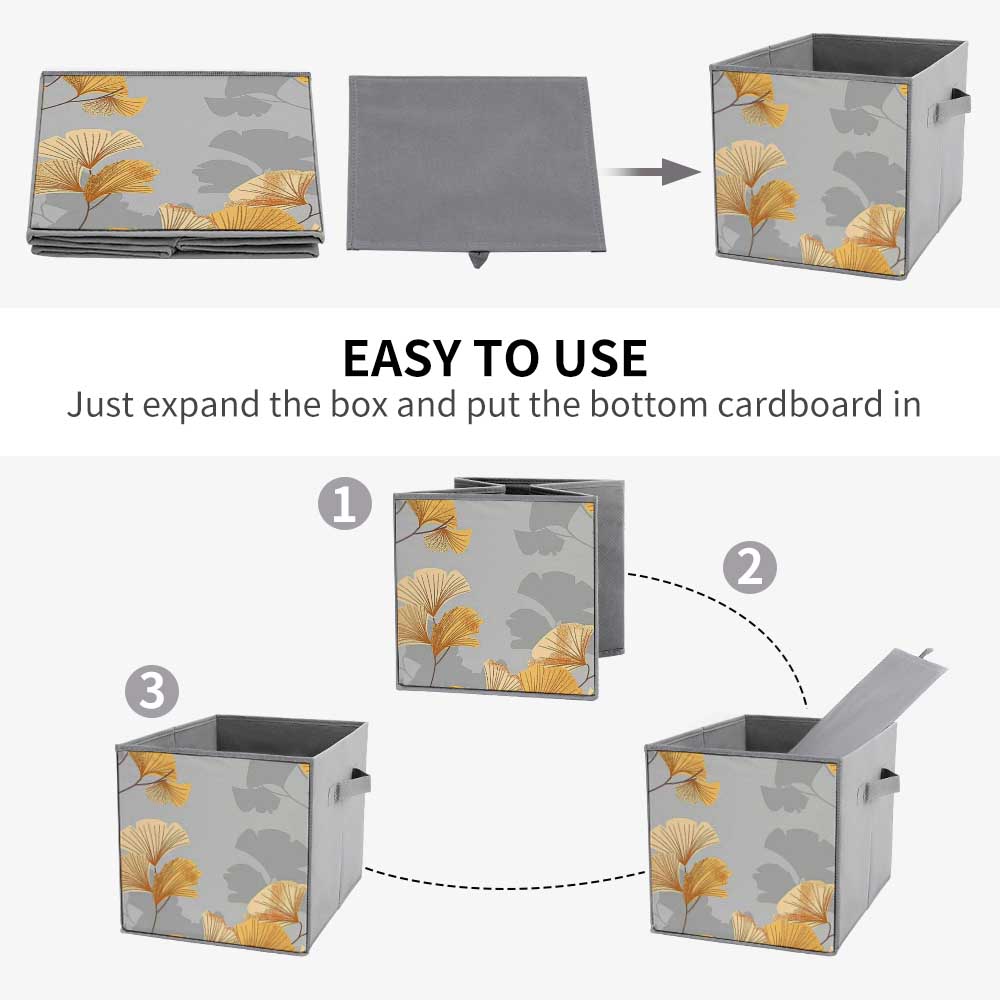 EASY TO USE

Just expand the box and put the bottom cardboard in

1

2

3