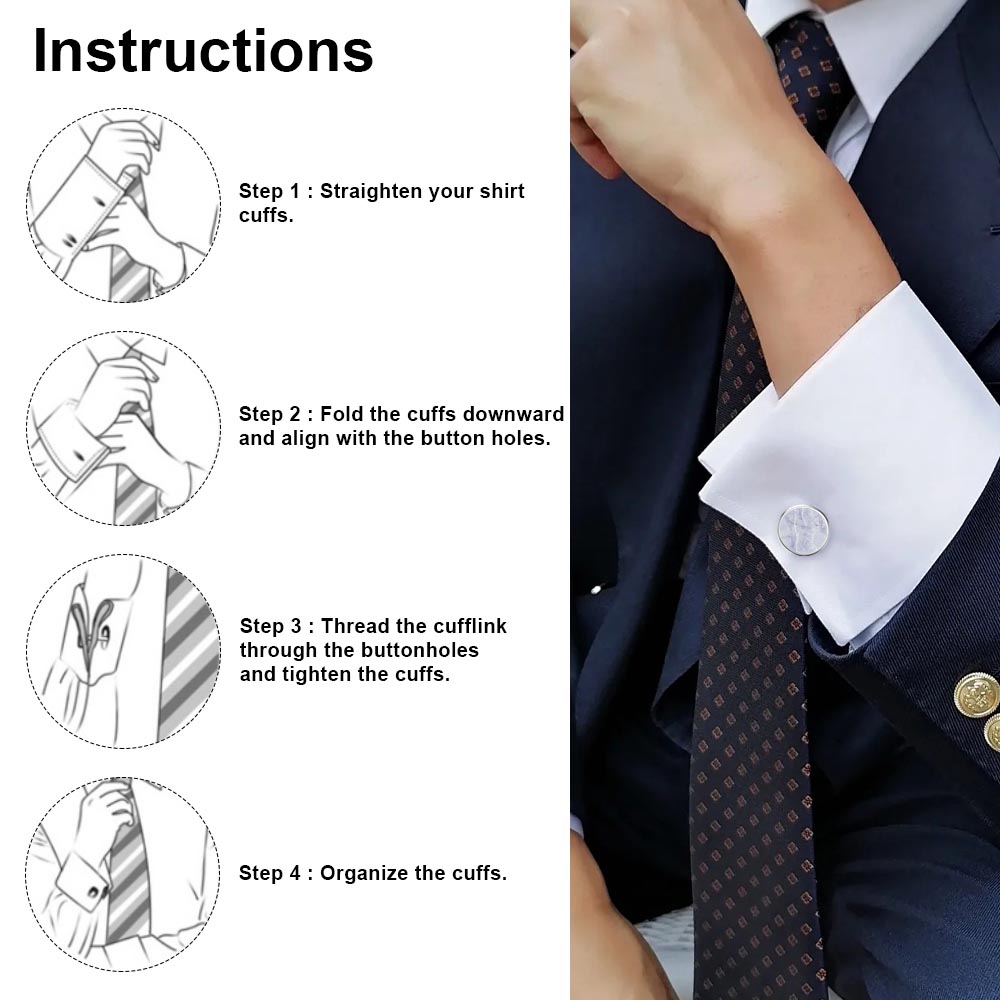 Instructions

Step 1 : Straighten your shirt cuffs.

Step 2 : Fold the cuffs downward and align with the button holes.

Step 3 : Thread the cufflink through the buttonholes and tighten the cuffs.

Step 4 : Organize the cuffs.