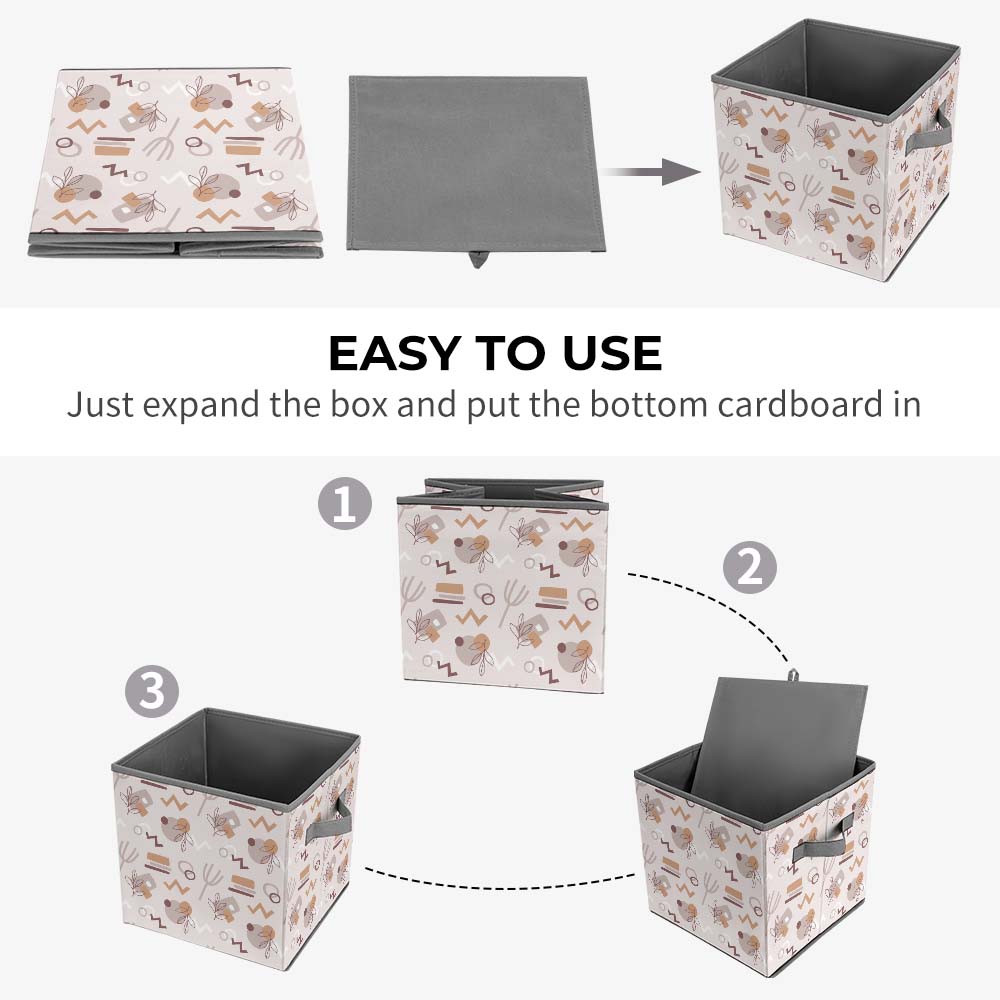 EASY TO USE
Just expand the box and put the bottom cardboard in

1

2

3