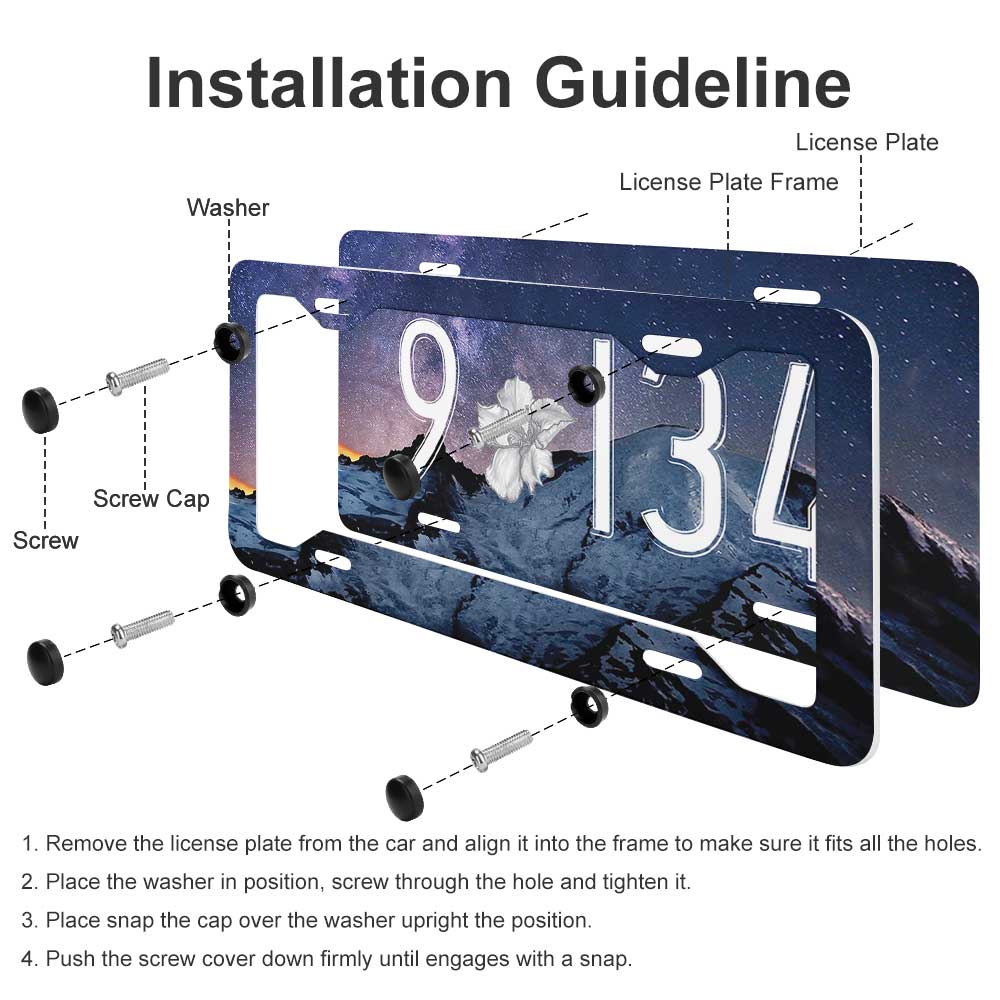 Installation Guideline

License Plate

License Plate Frame

Washer

Screw Cap

Screw

9 134

1. Remove the license plate from the car and align it into the frame to make sure it fits all the holes.

2. Place the washer in position, screw through the hole and tighten it.

3. Place snap the cap over the washer upright the position.

4. Push the screw cover down firmly until engages with a snap.