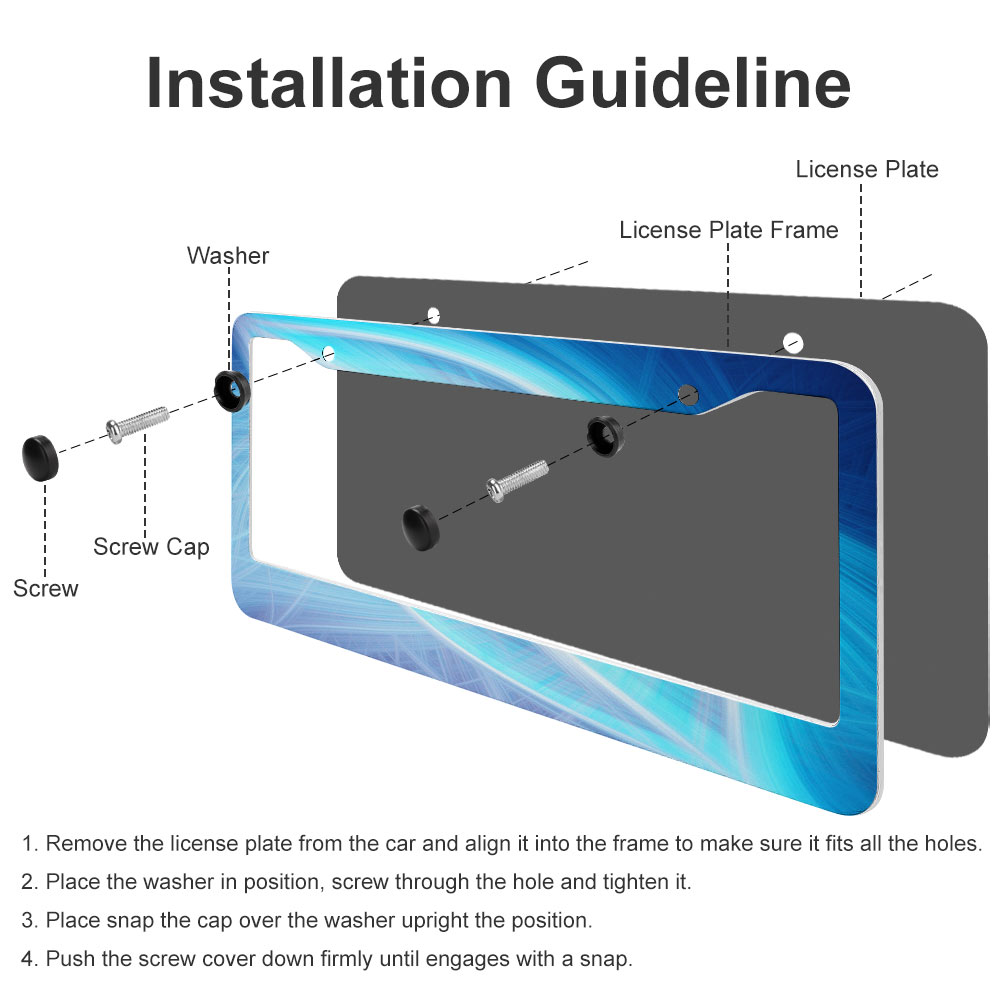 Installation Guideline

License Plate

License Plate Frame

Washer

Screw Cap

Screw

1. Remove the license plate from the car and align it into the frame to make sure it fits all the holes.

2. Place the washer in position, screw through the hole and tighten it.

3. Place snap the cap over the washer upright the position.

4. Push the screw cover down firmly until engages with a snap.