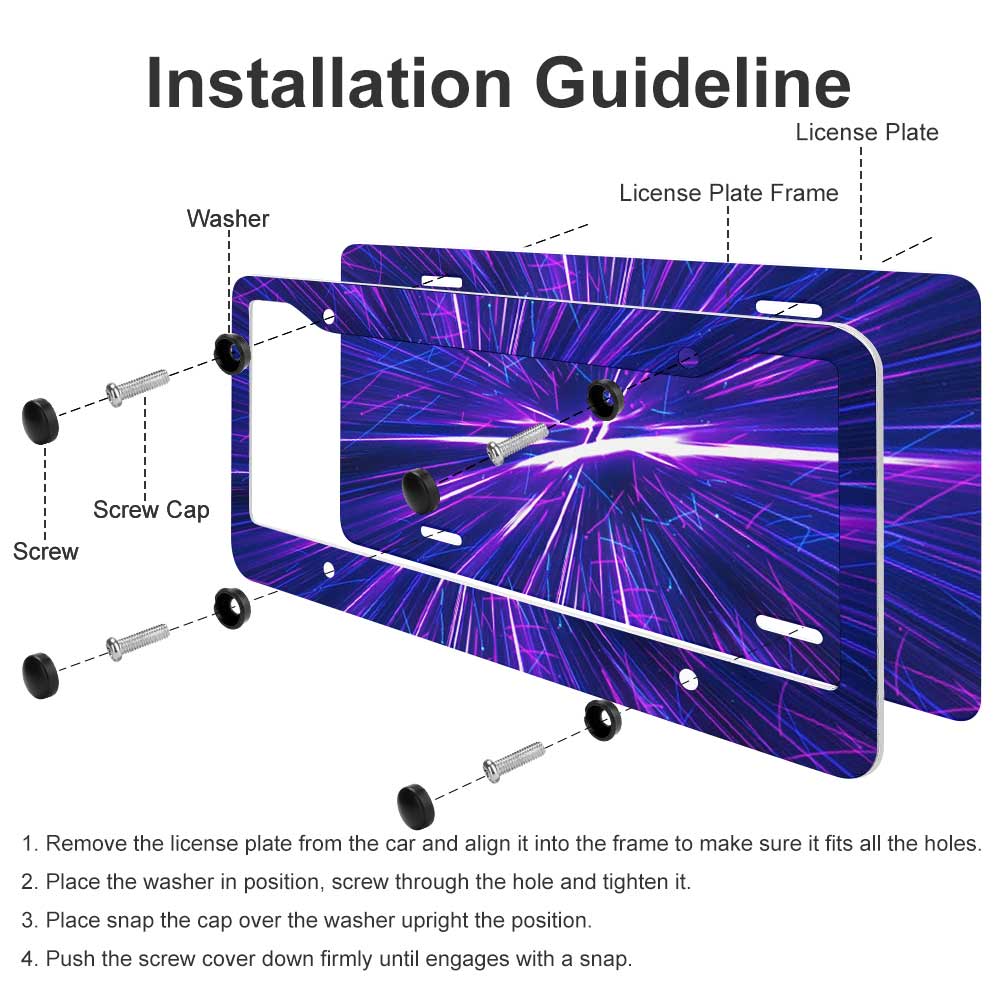 Installation Guideline

License Plate

License Plate Frame

Washer

Screw Cap

Screw

1. Remove the license plate from the car and align it into the frame to make sure it fits all the holes.
2. Place the washer in position, screw through the hole and tighten it.
3. Place snap the cap over the washer upright the position.
4. Push the screw cover down firmly until engages with a snap.