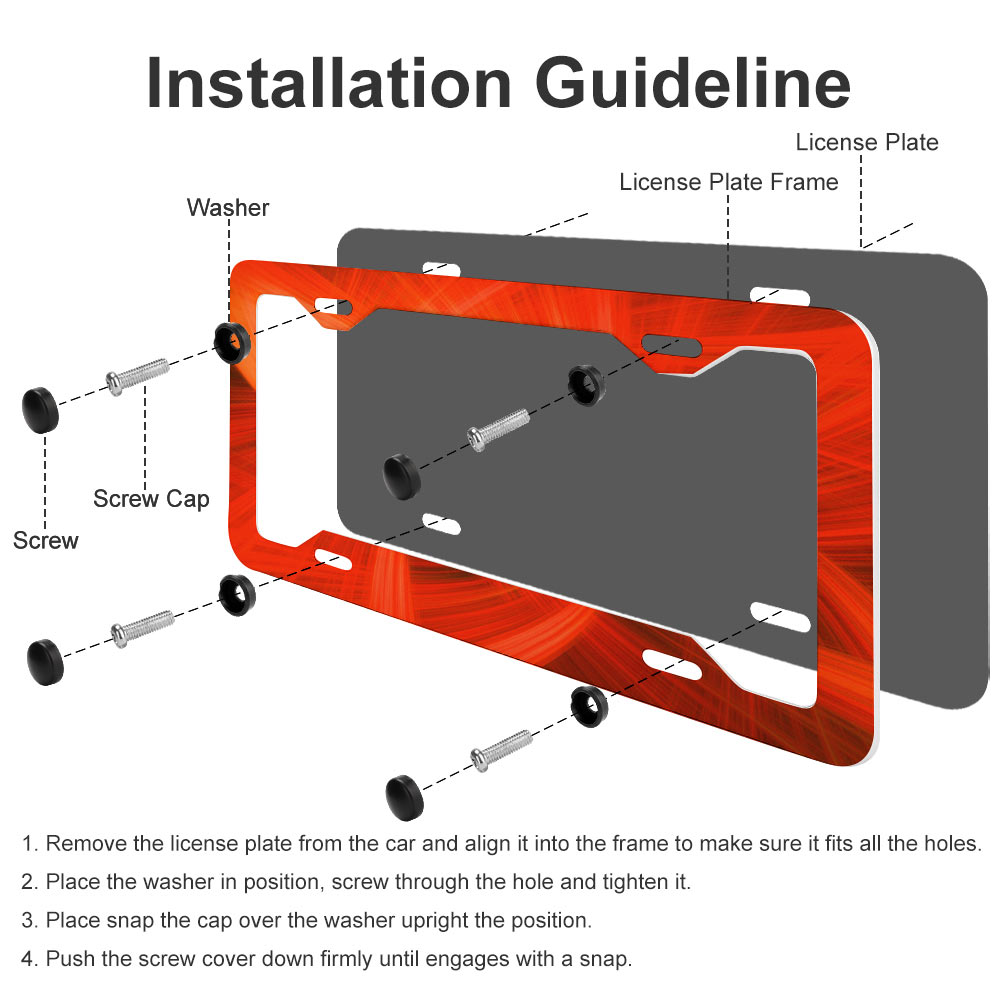 Installation Guideline

License Plate

License Plate Frame

Washer

Screw Cap

Screw

1. Remove the license plate from the car and align it into the frame to make sure it fits all the holes.

2. Place the washer in position, screw through the hole and tighten it.

3. Place snap the cap over the washer upright the position.

4. Push the screw cover down firmly until engages with a snap.