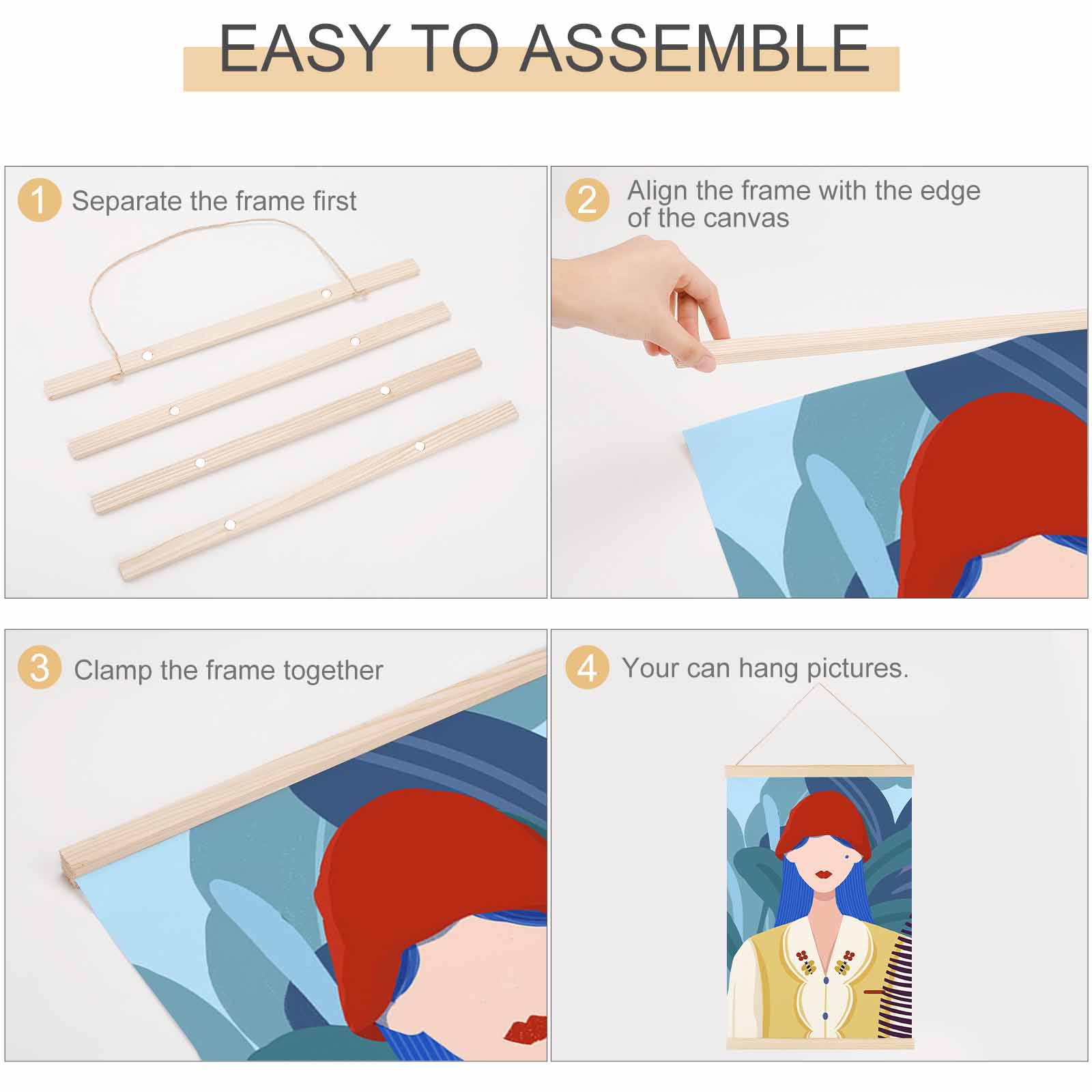 EASY TO ASSEMBLE

1 Separate the frame first

2 Align the frame with the edge of the canvas

3 Clamp the frame together

4 Your can hang pictures.